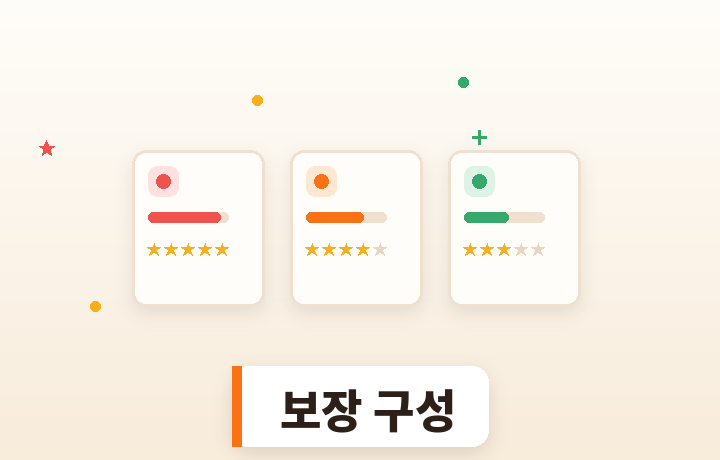 보장 구성